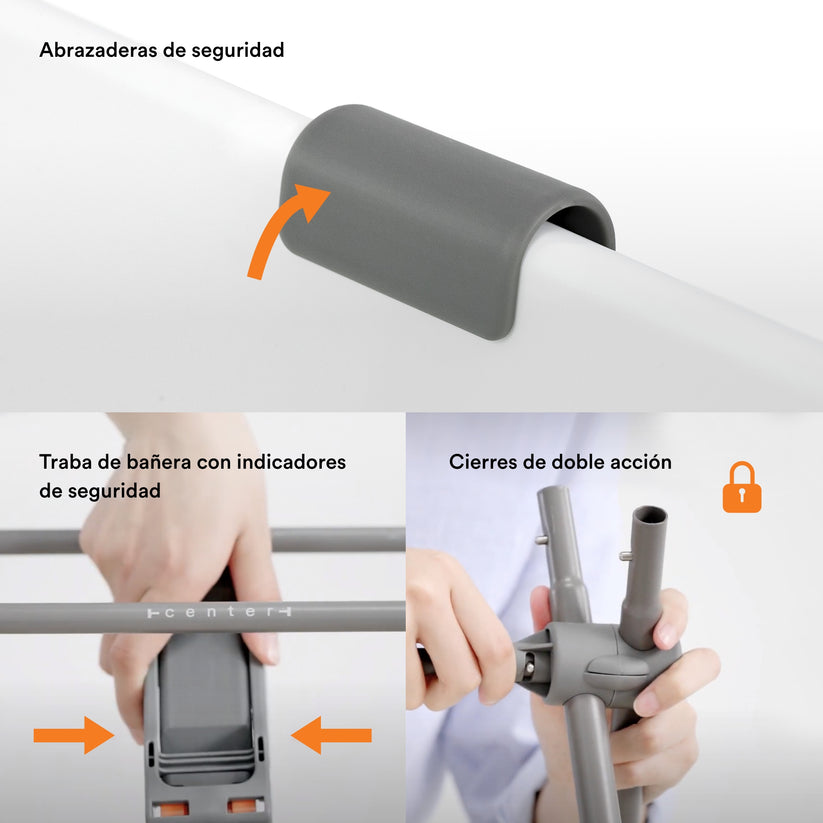 Abrazaderas de seguridad

Traba de bañera con indicadores de seguridad

center

Cierres de doble acción